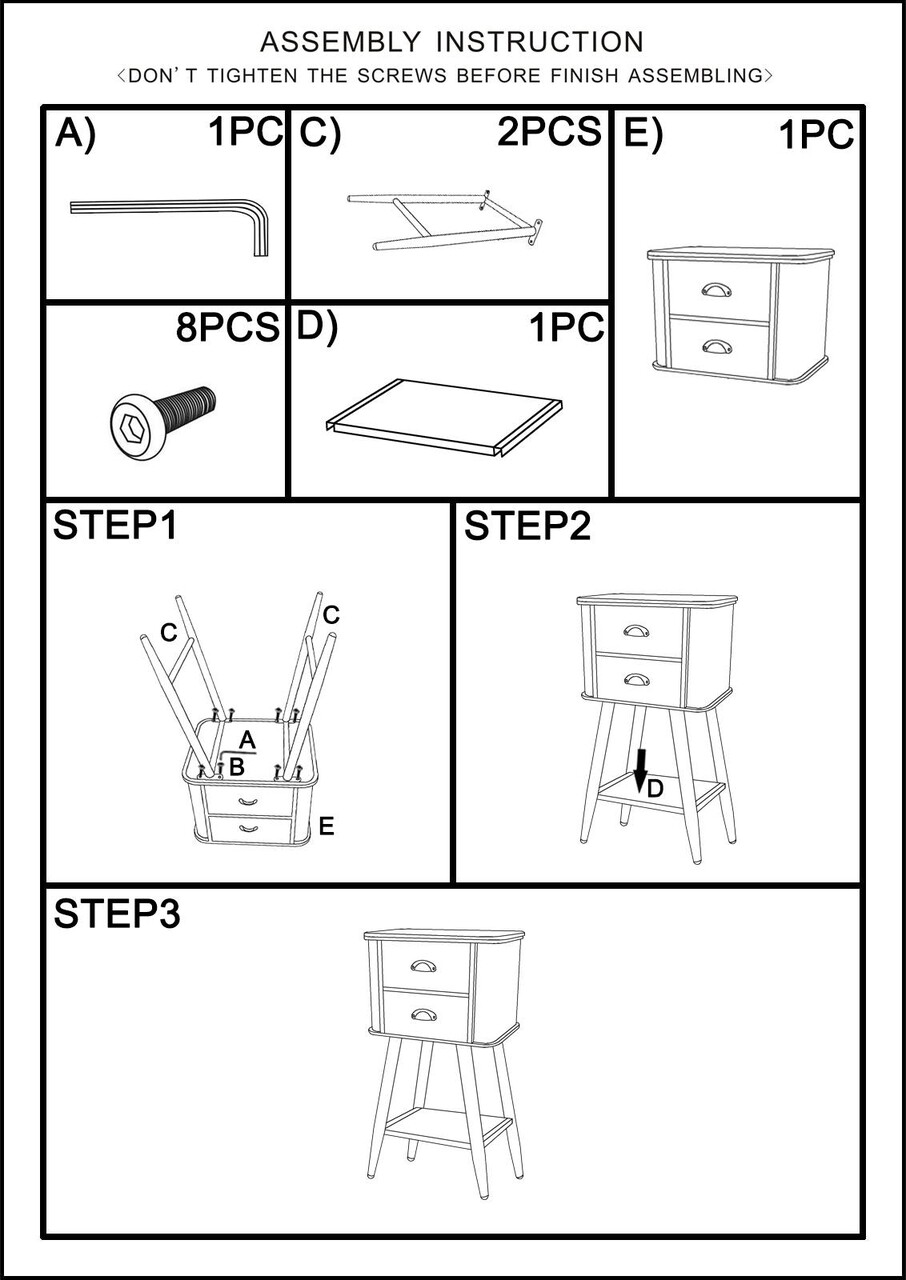 ASSEMBLY INSTRUCTION
〈DON' T TIGHTEN THE SCREWS BEFORE FINISH ASSEMBLING〉

A) 1PC
C) 2PCS
E) 1PC
8PCS
D) 1PC

STEP1
C
C
A
B
E

STEP2
D

STEP3