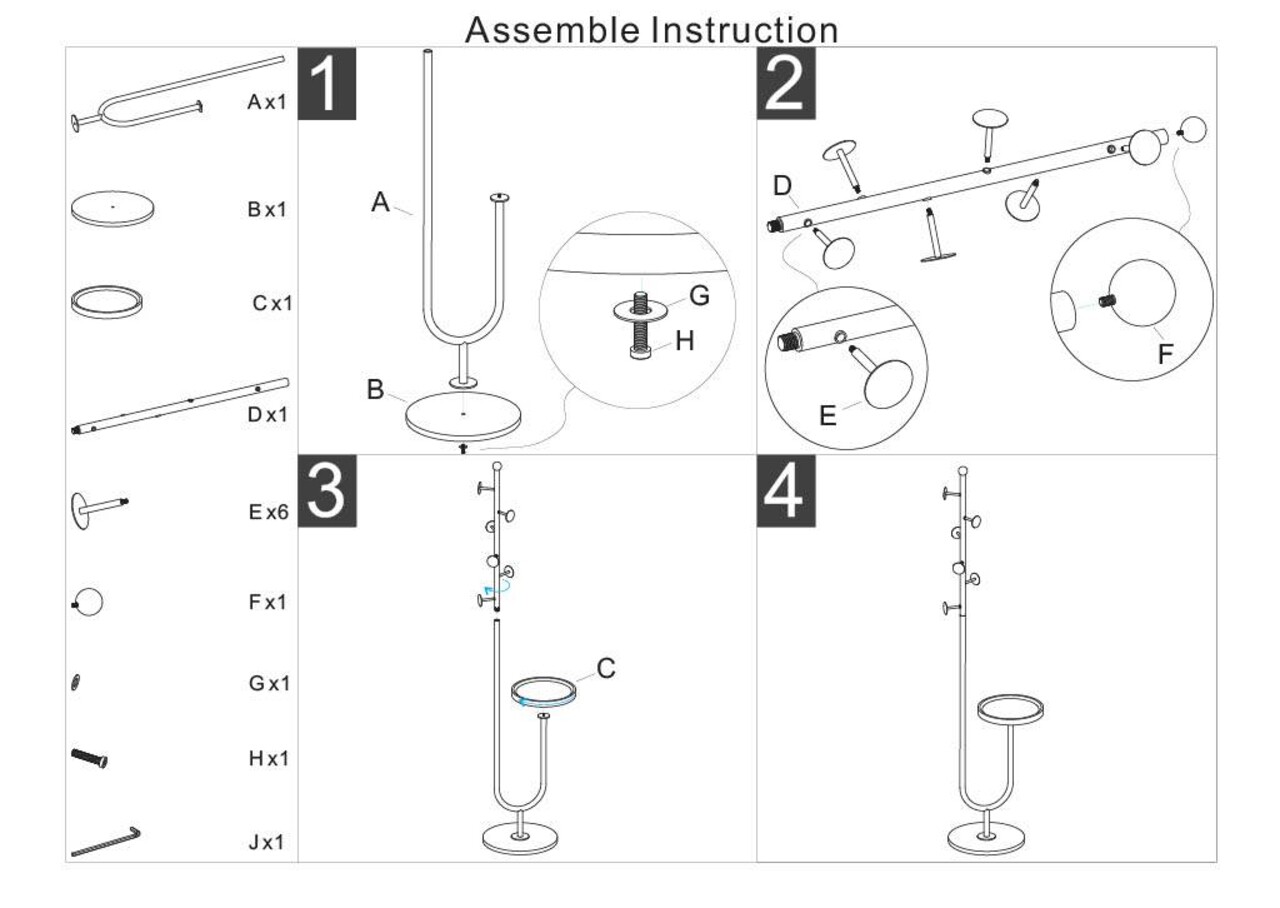 Assemble Instruction

A x1

B x1

C x1

D x1

E x6

F x1

G x1

H x1

J x1

1

A

B

G

H

2

D

E

F

3

C

4