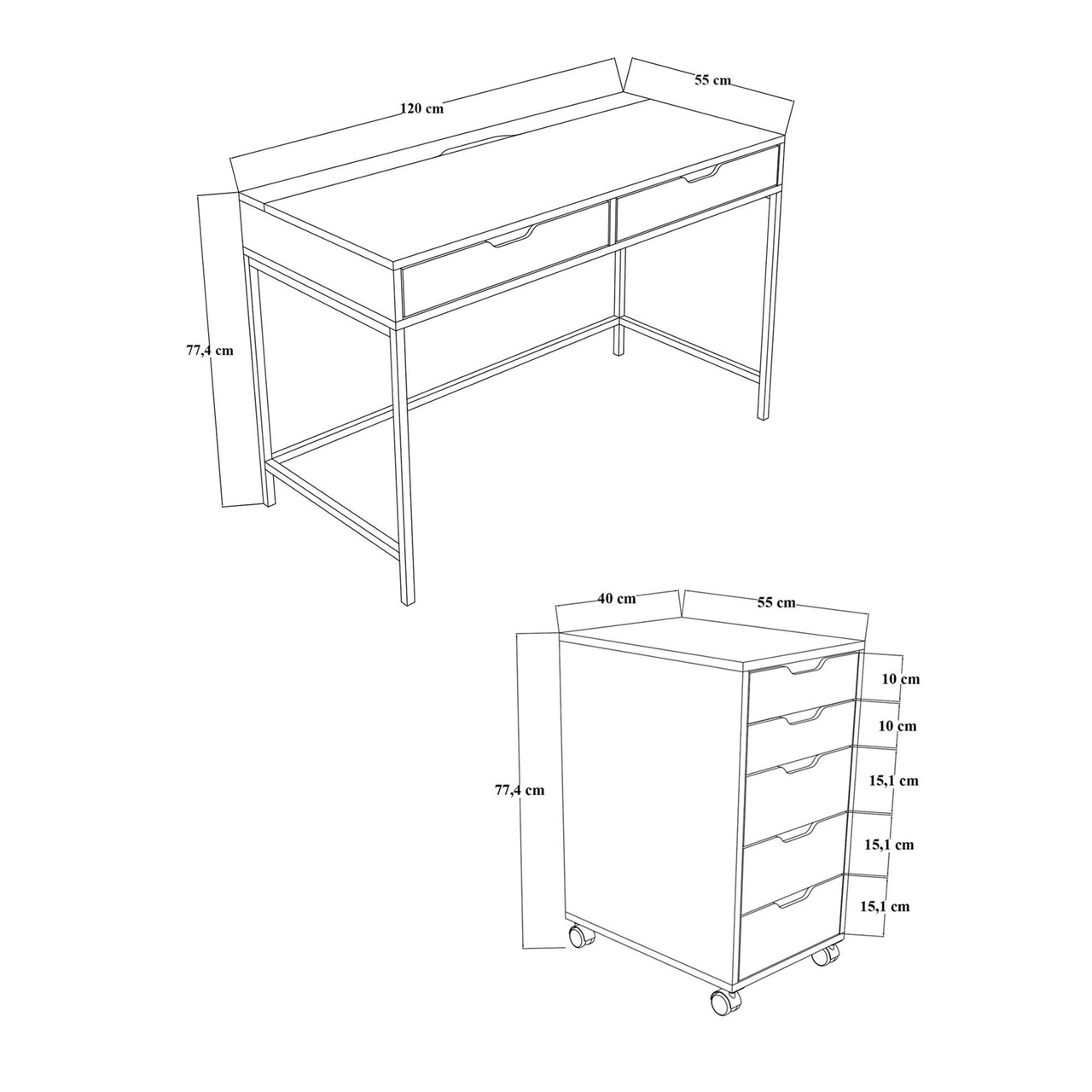 120 cm
55 cm
77,4 cm

40 cm
55 cm
77,4 cm
10 cm
10 cm
15,1 cm
15,1 cm
15,1 cm