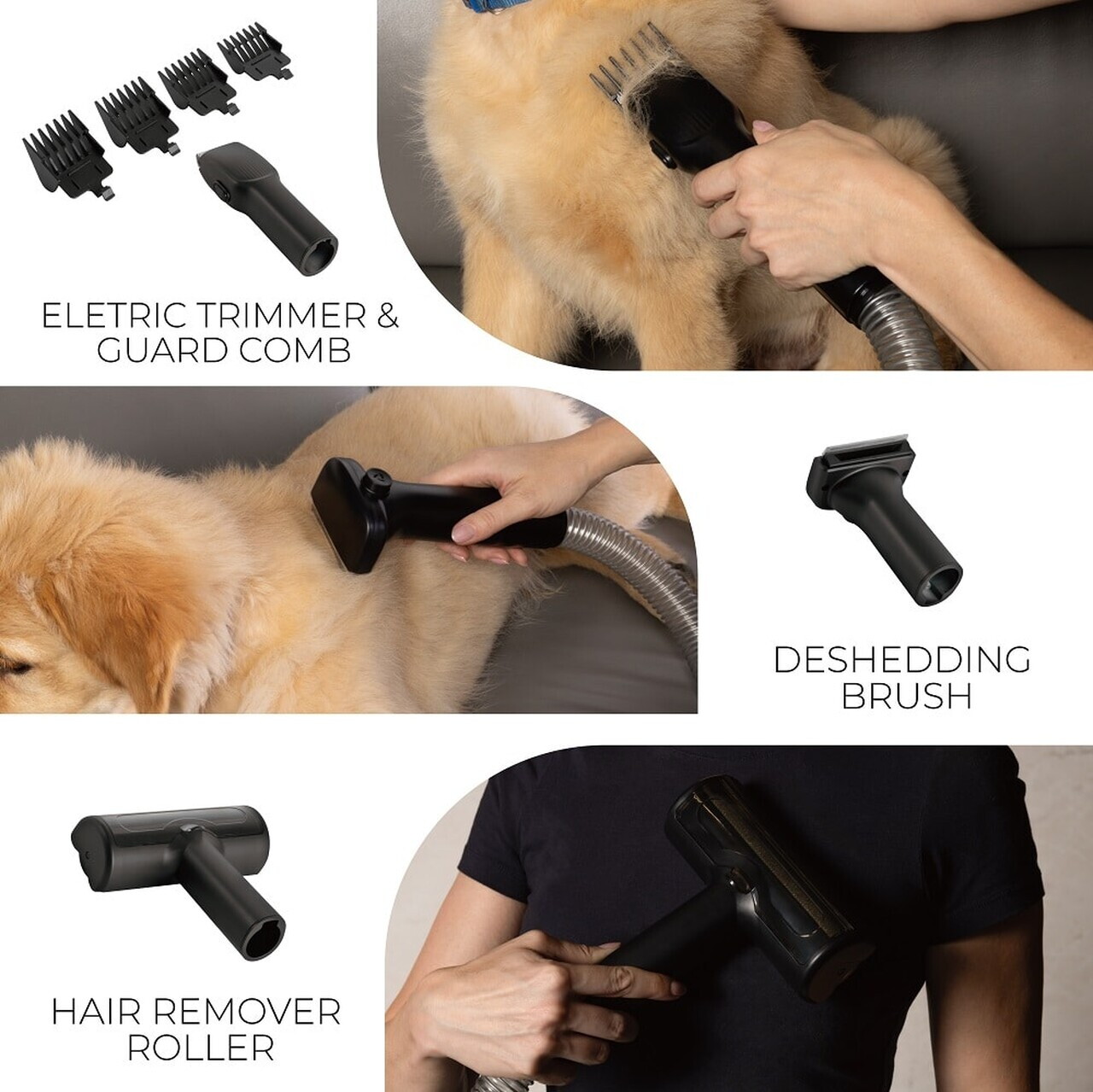 ELETRIC TRIMMER &
GUARD COMB

DESHEDDING
BRUSH

HAIR REMOVER
ROLLER