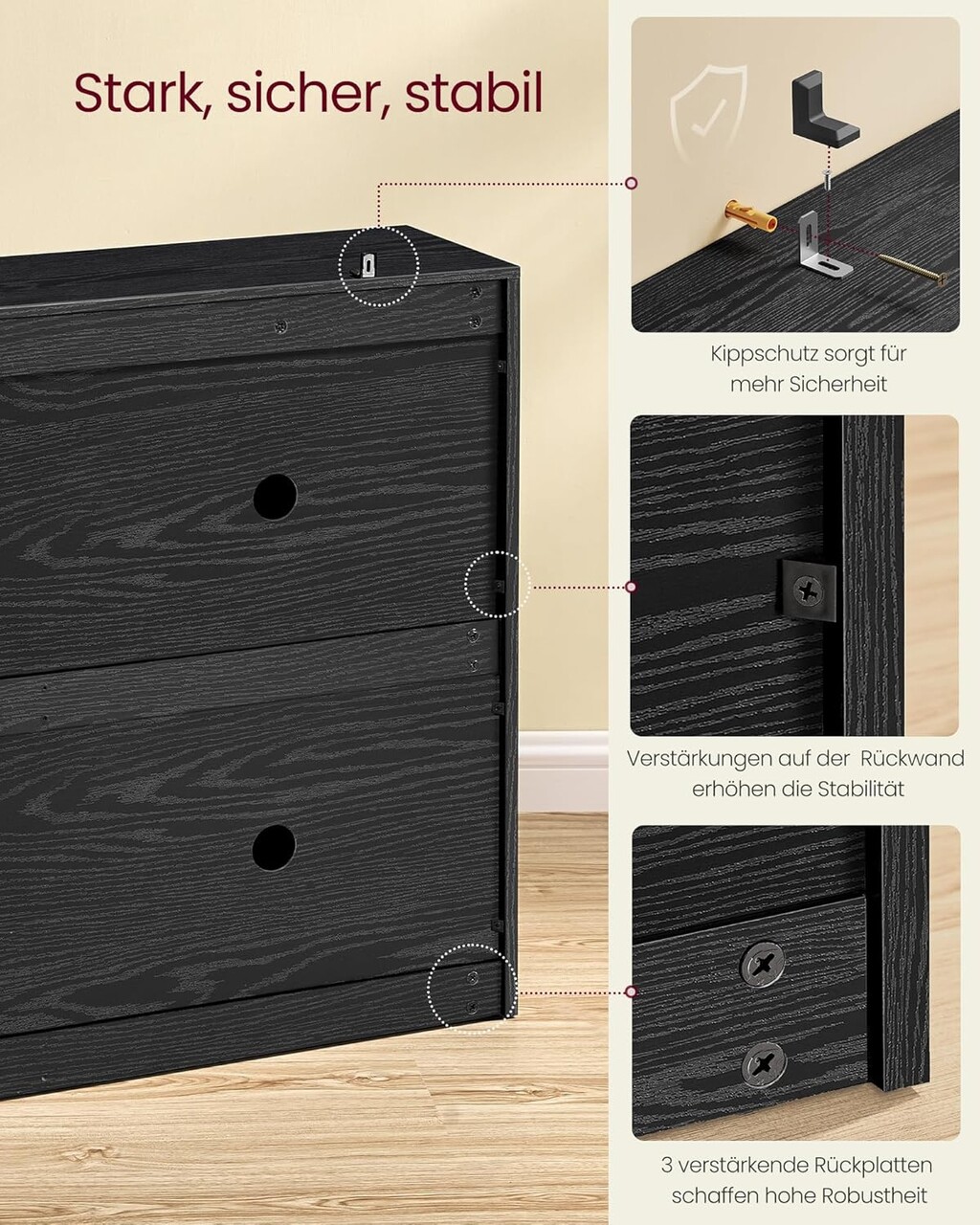 Stark, sicher, stabil

Kippschutz sorgt für mehr Sicherheit

Verstärkungen auf der  Rückwand erhöhen die Stabilität

3 verstärkende Rückplatten schaffen hohe Robustheit