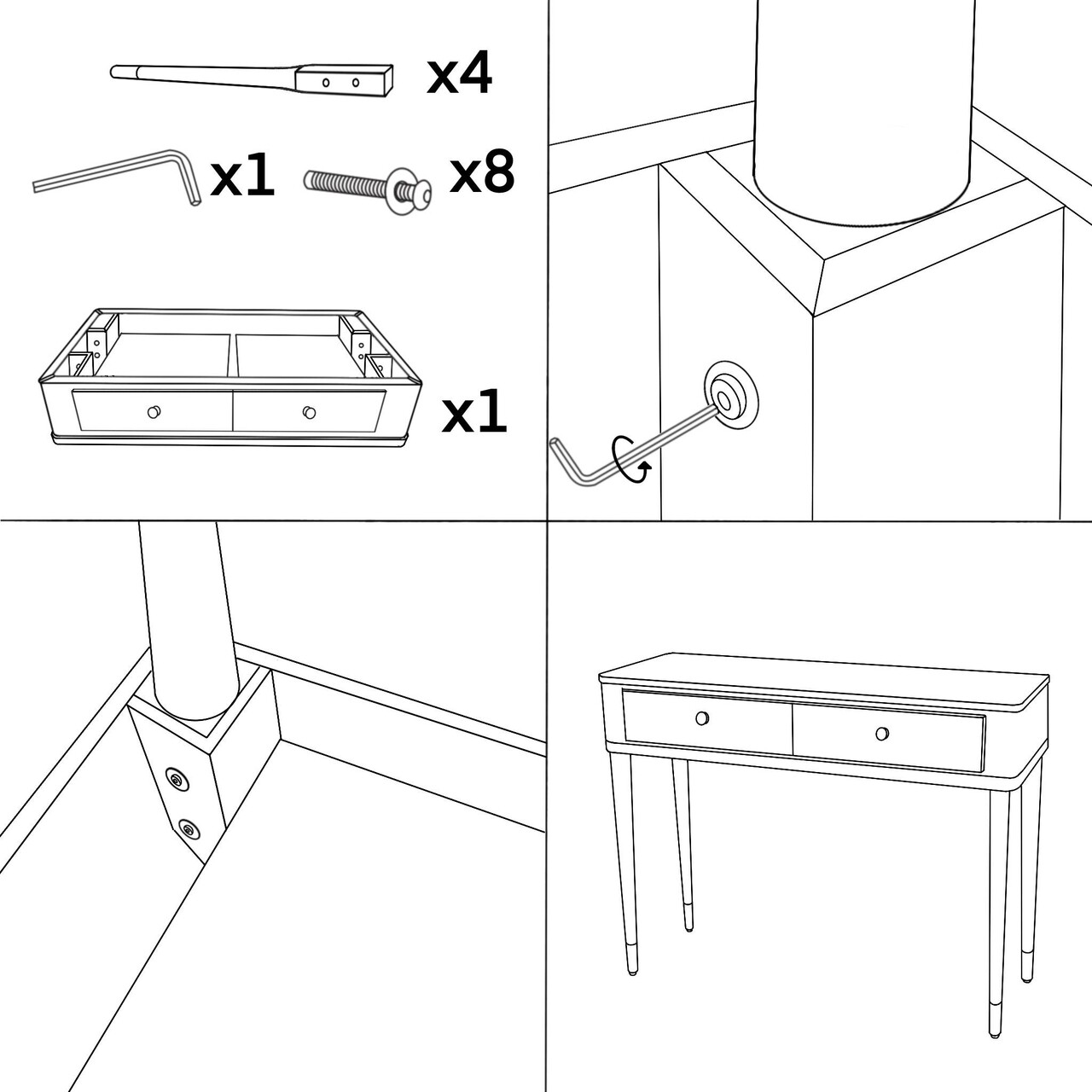 x4

x1

x8

x1