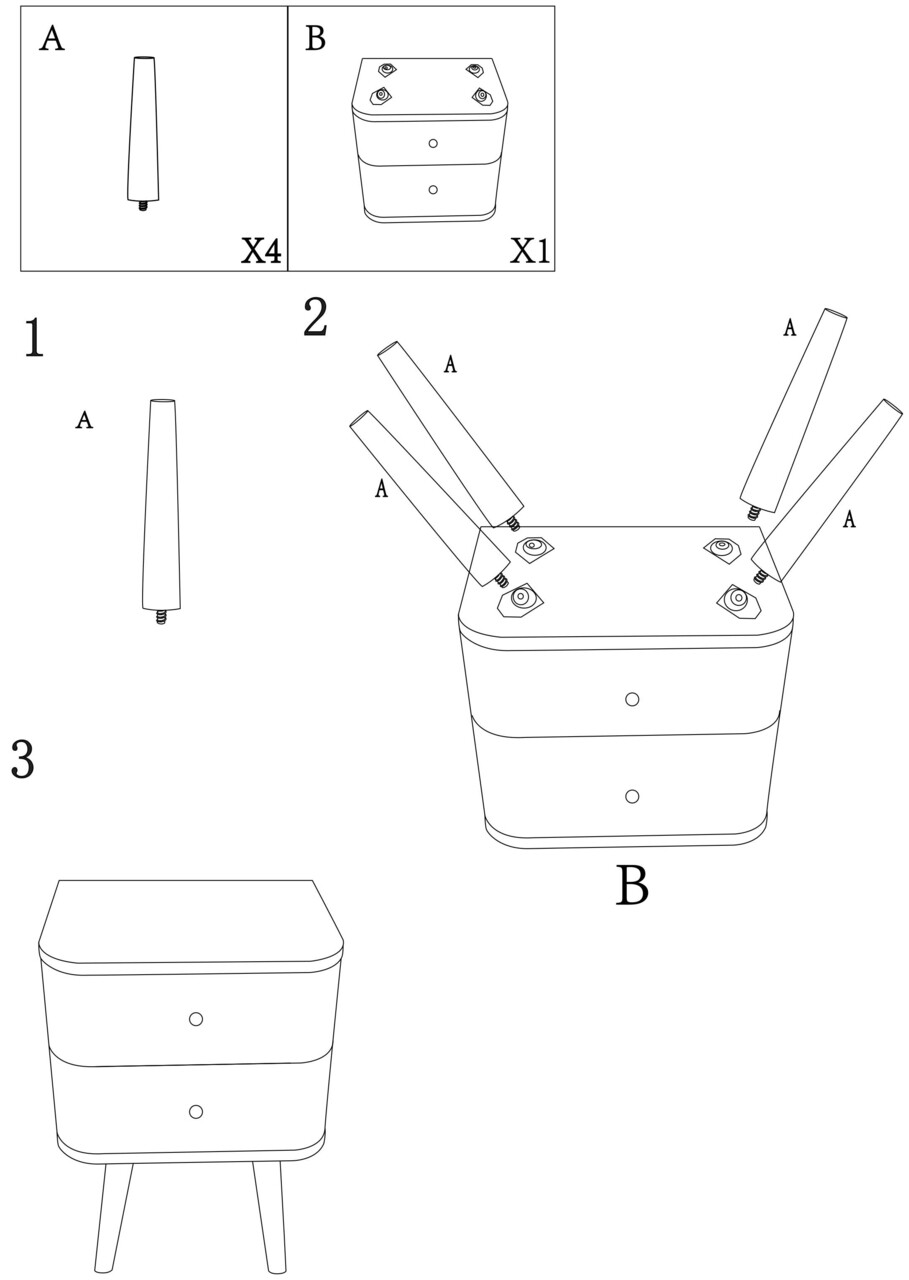 A

X4

B

X1

1

A

2

A

A

A

A

B

3