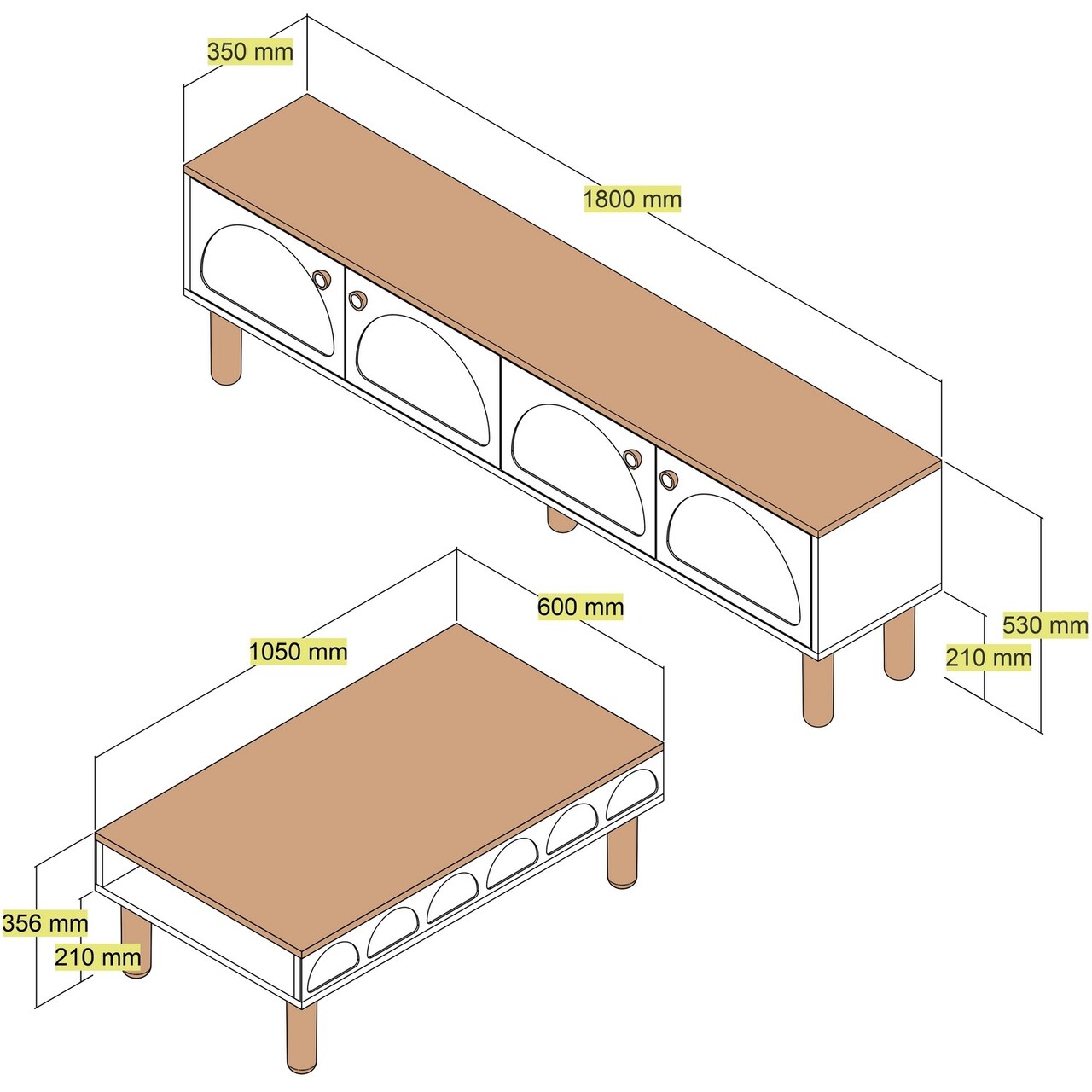 350 mm

1800 mm

530 mm

210 mm

600 mm

1050 mm

356 mm

210 mm