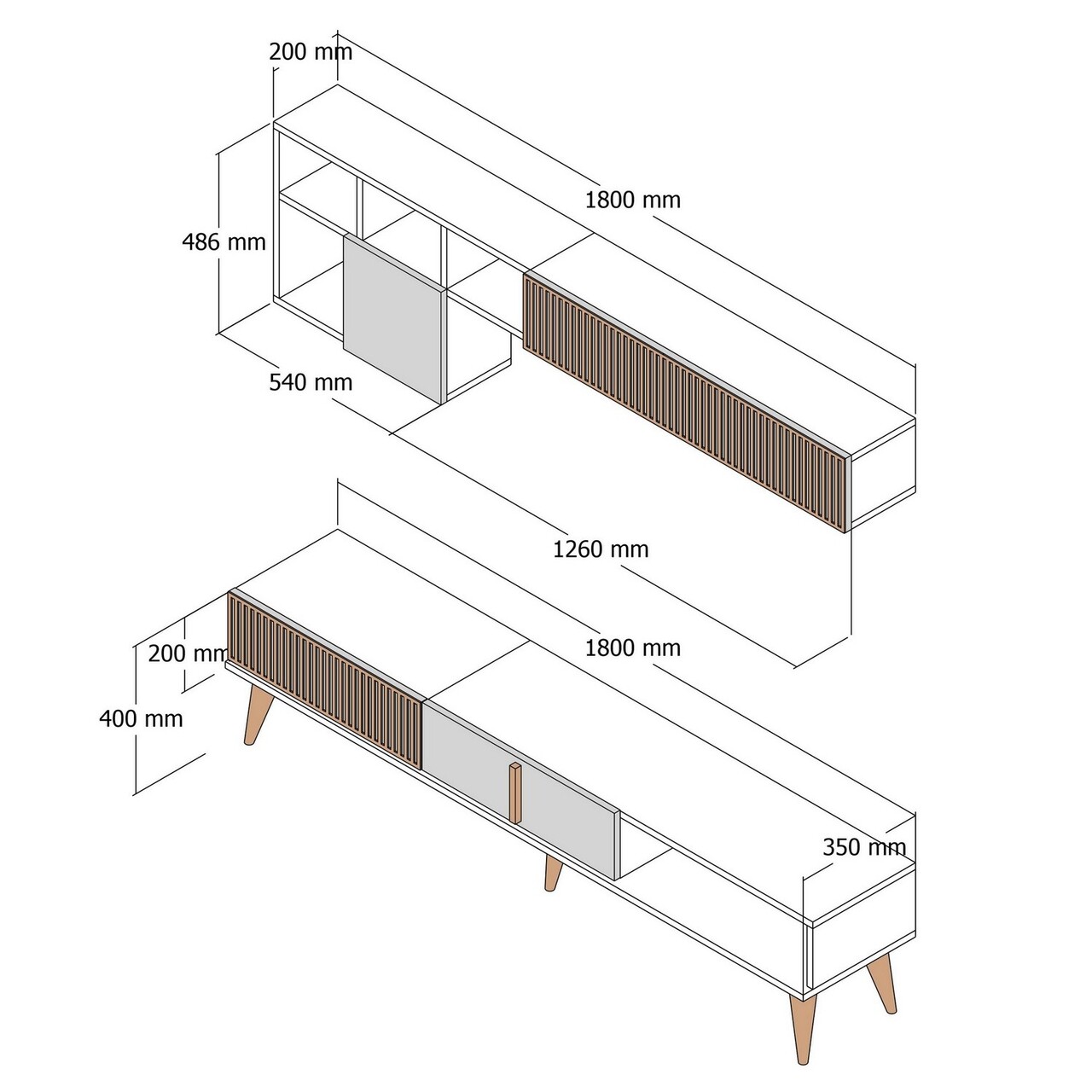 200 mm
1800 mm
486 mm
540 mm
1260 mm
200 mm
1800 mm
400 mm
350 mm