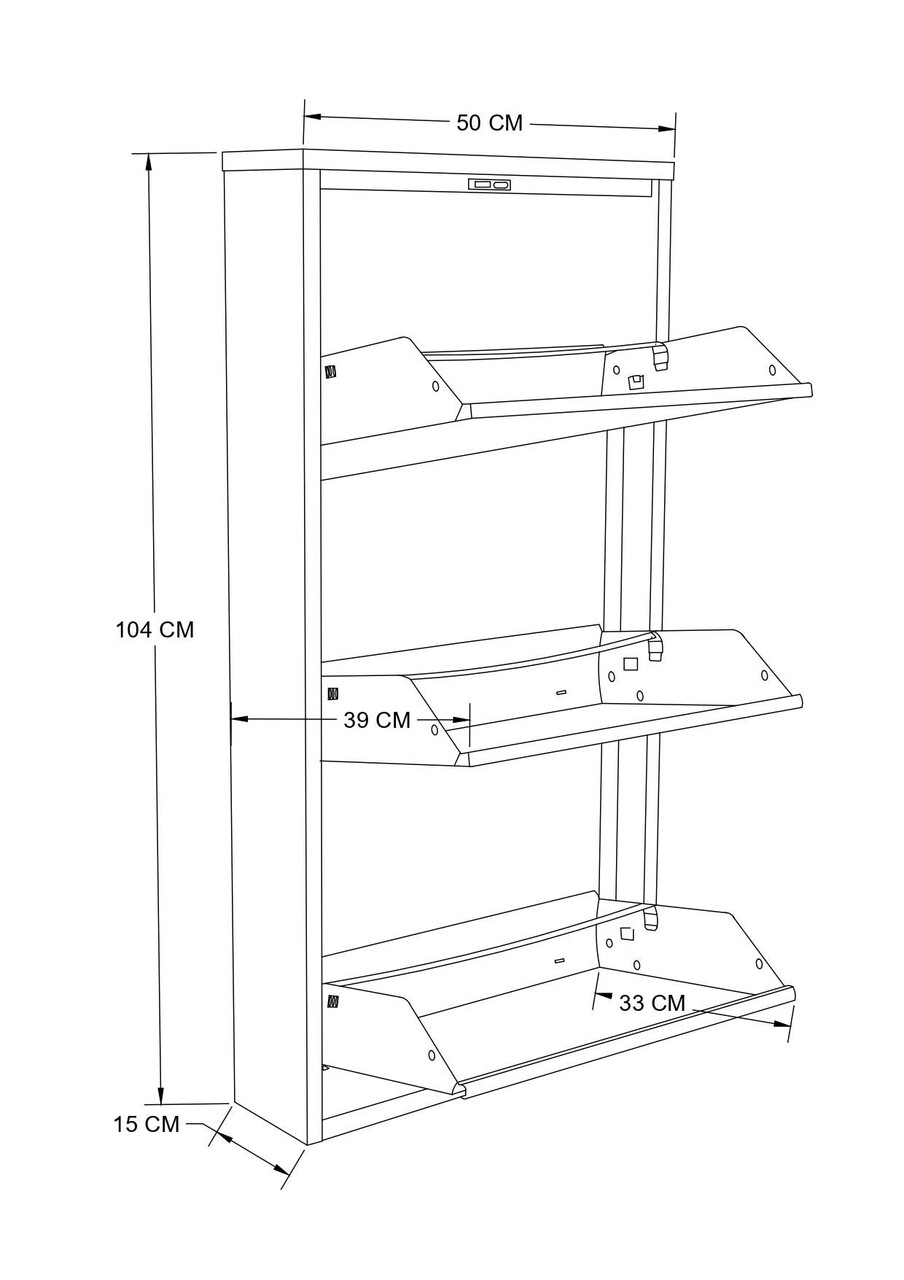 50 CM
104 CM
39 CM
33 CM
15 CM