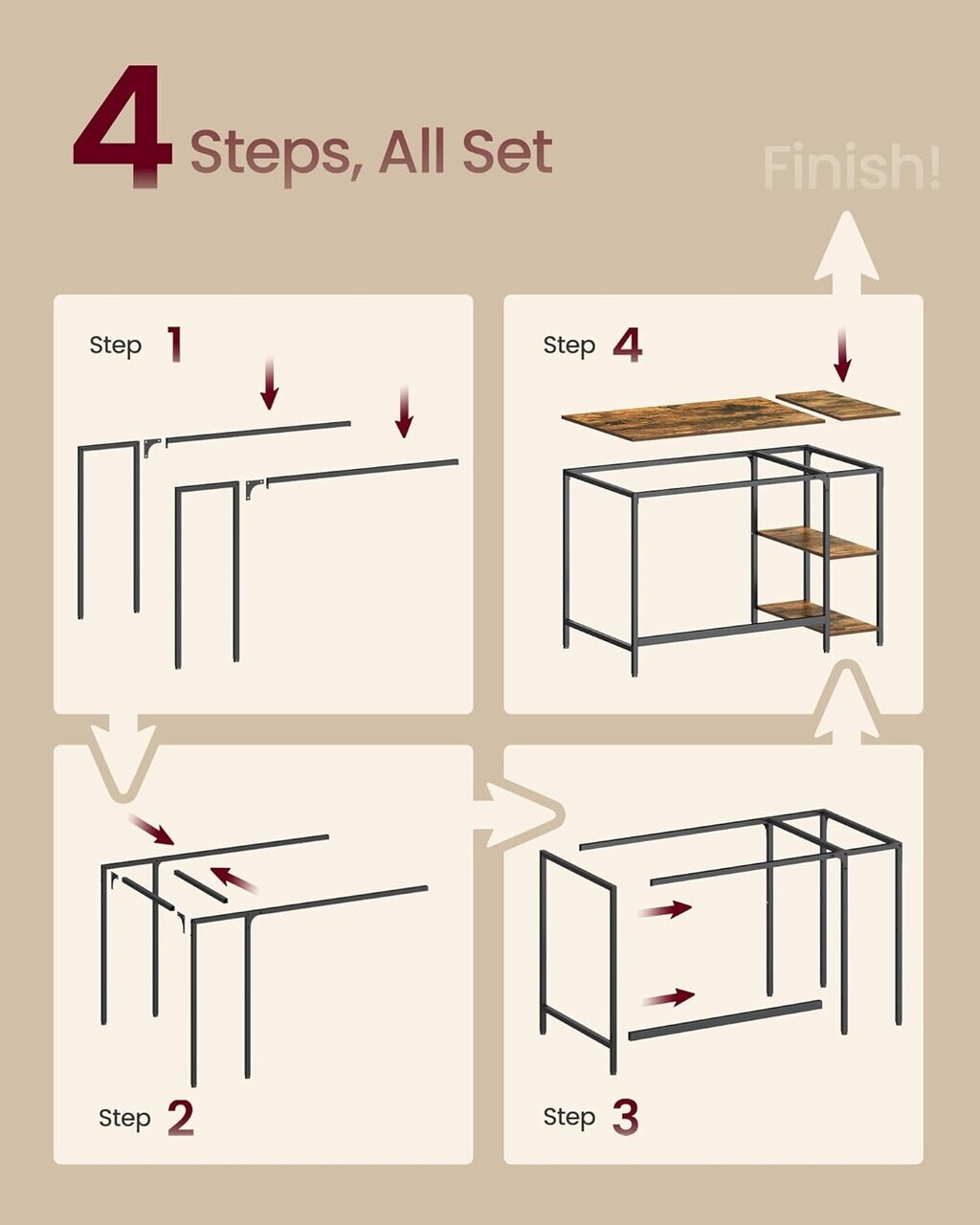 4 Steps, All Set

Finish!

Step 1

Step 4

Step 2

Step 3