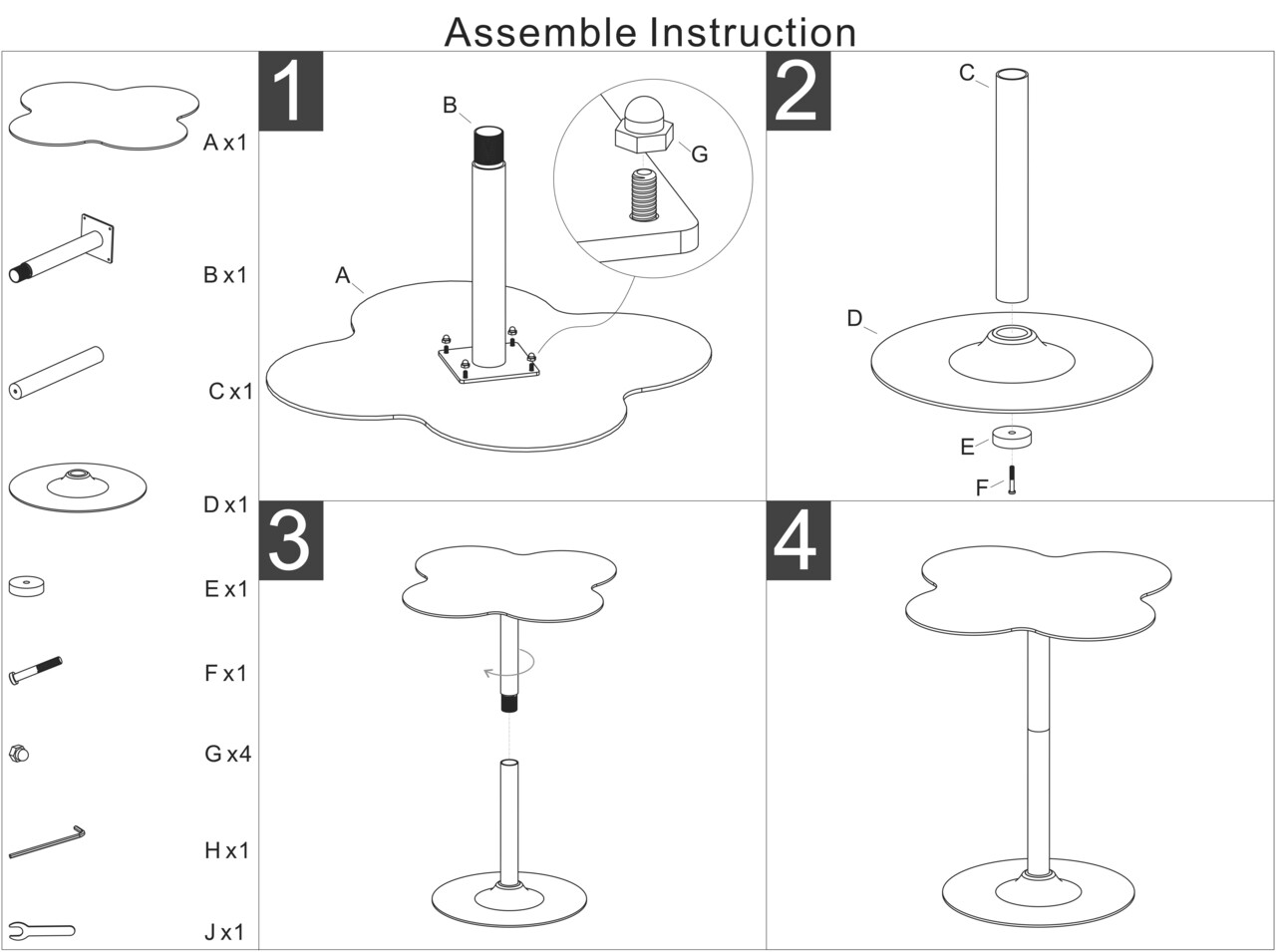 Assemble Instruction

A x1

B x1

C x1

D x1

E x1

F x1

G x4

H x1

J x1

1

B

G

A

2

C

D

E

F

3

4