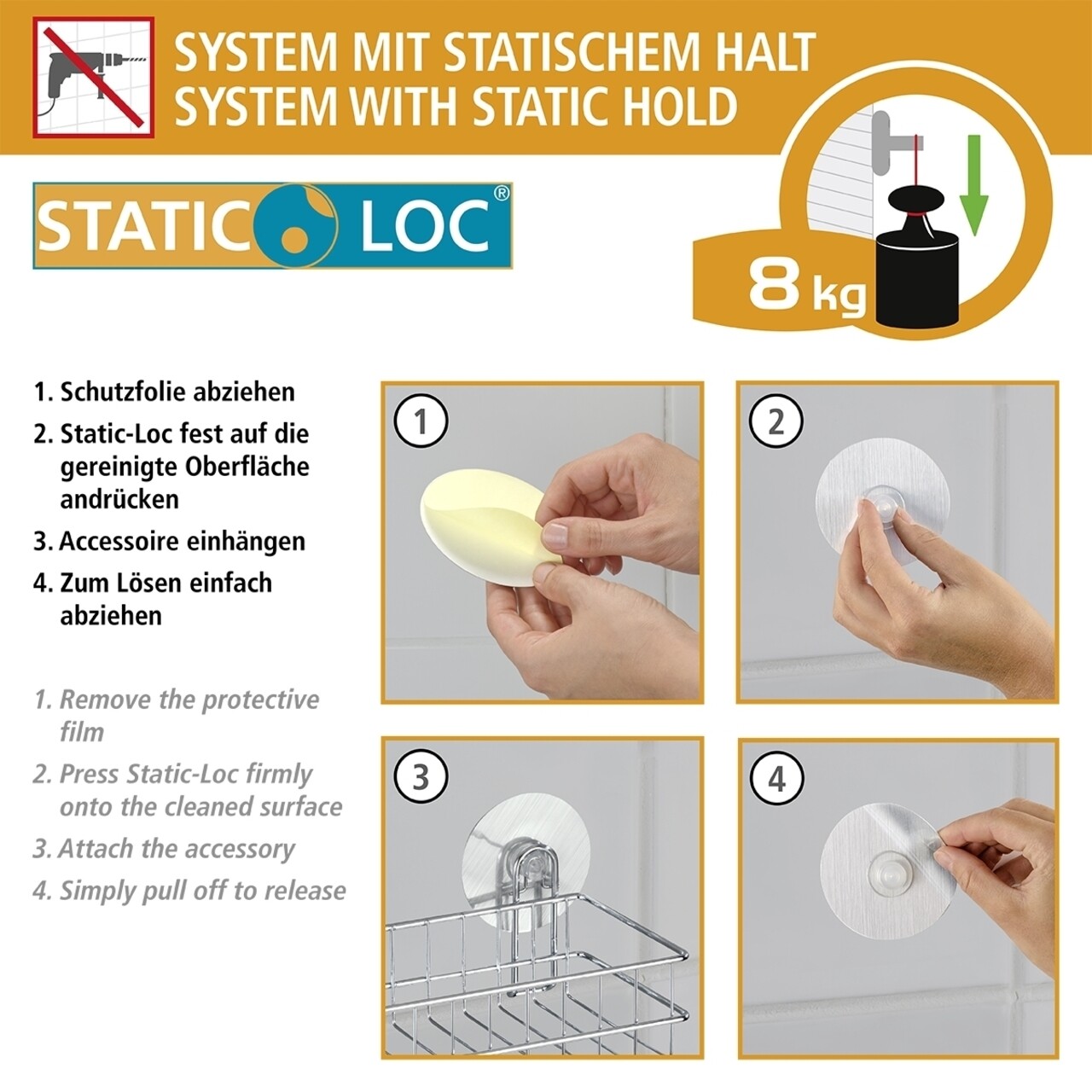 SYSTEM MIT STATISCHEM HALT
SYSTEM WITH STATIC HOLD

STATIC LOC®

8 kg

1. Schutzfolie abziehen
2. Static-Loc fest auf die gereinigte Oberfläche andrücken
3. Accessoire einhängen
4. Zum Lösen einfach abziehen

1. Remove the protective film
2. Press Static-Loc firmly onto the cleaned surface
3. Attach the accessory
4. Simply pull off to release

1

2

3

4