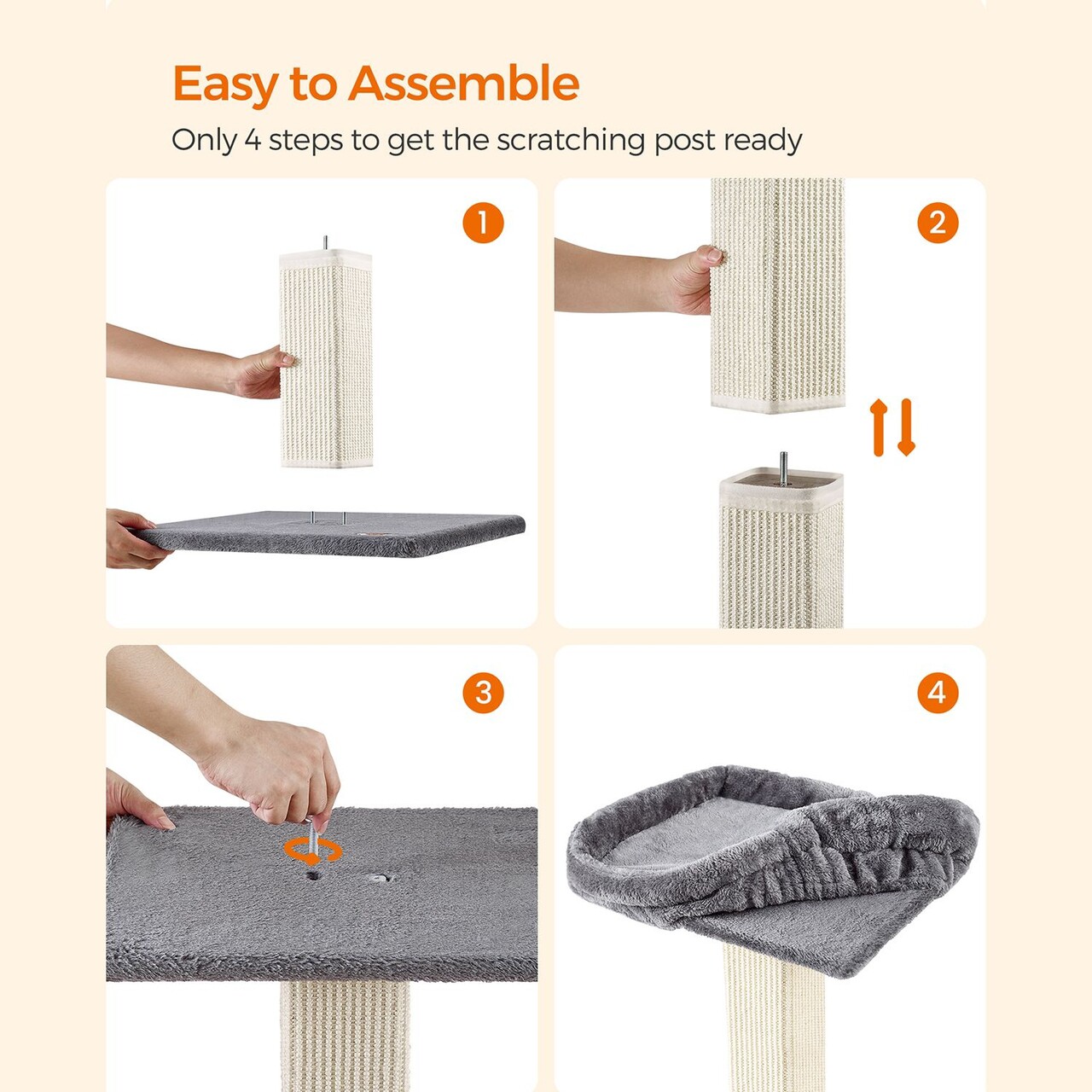 Easy to Assemble

Only 4 steps to get the scratching post ready

1

2

3

4