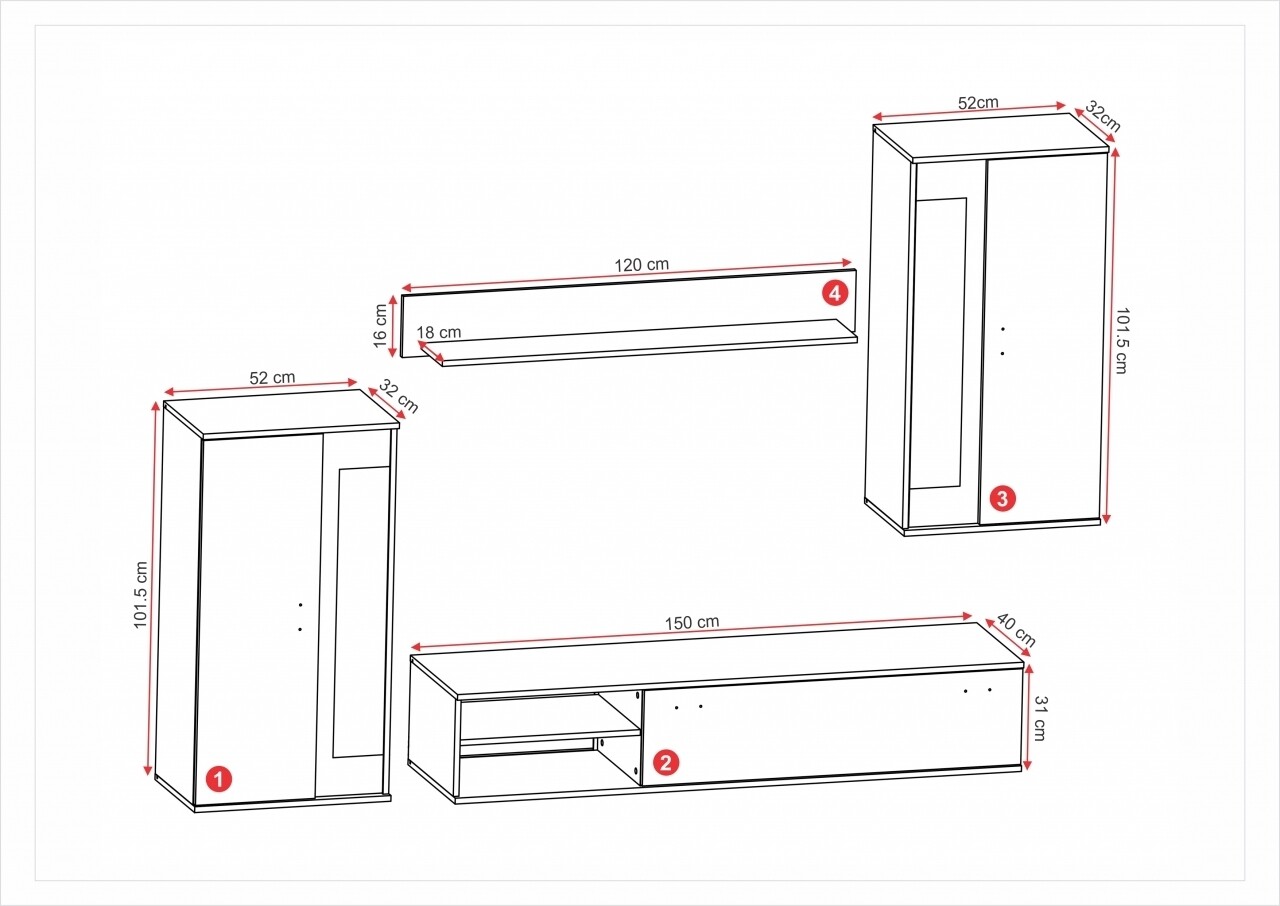 52cm
32cm
101.5 cm
3
120 cm
4
16 cm
18 cm
52 cm
32 cm
101.5 cm
1
150 cm
40 cm
31 cm
2