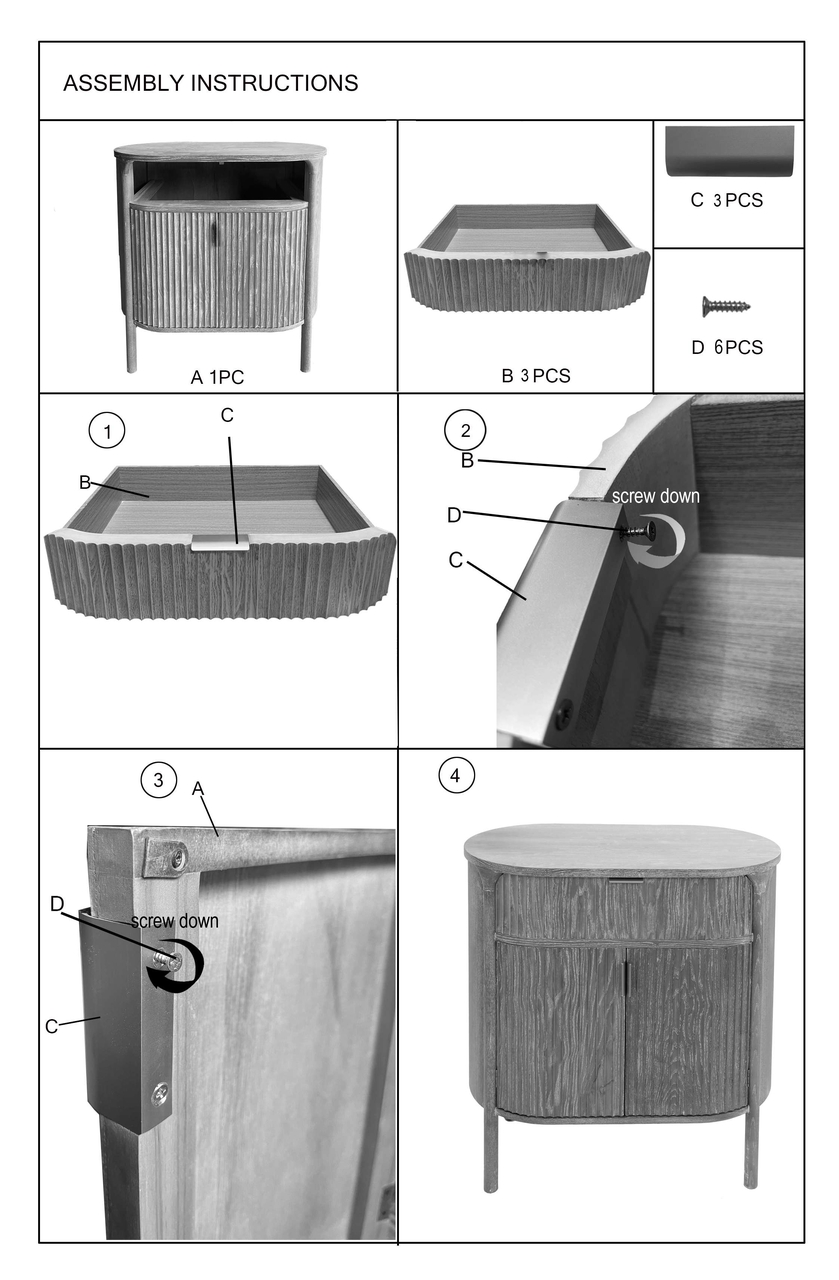 ASSEMBLY INSTRUCTIONS

A 1PC

B 3PCS

C 3PCS

D 6PCS

1

C

B

2

B

screw down

D

C

3

A

D

screw down

C

4