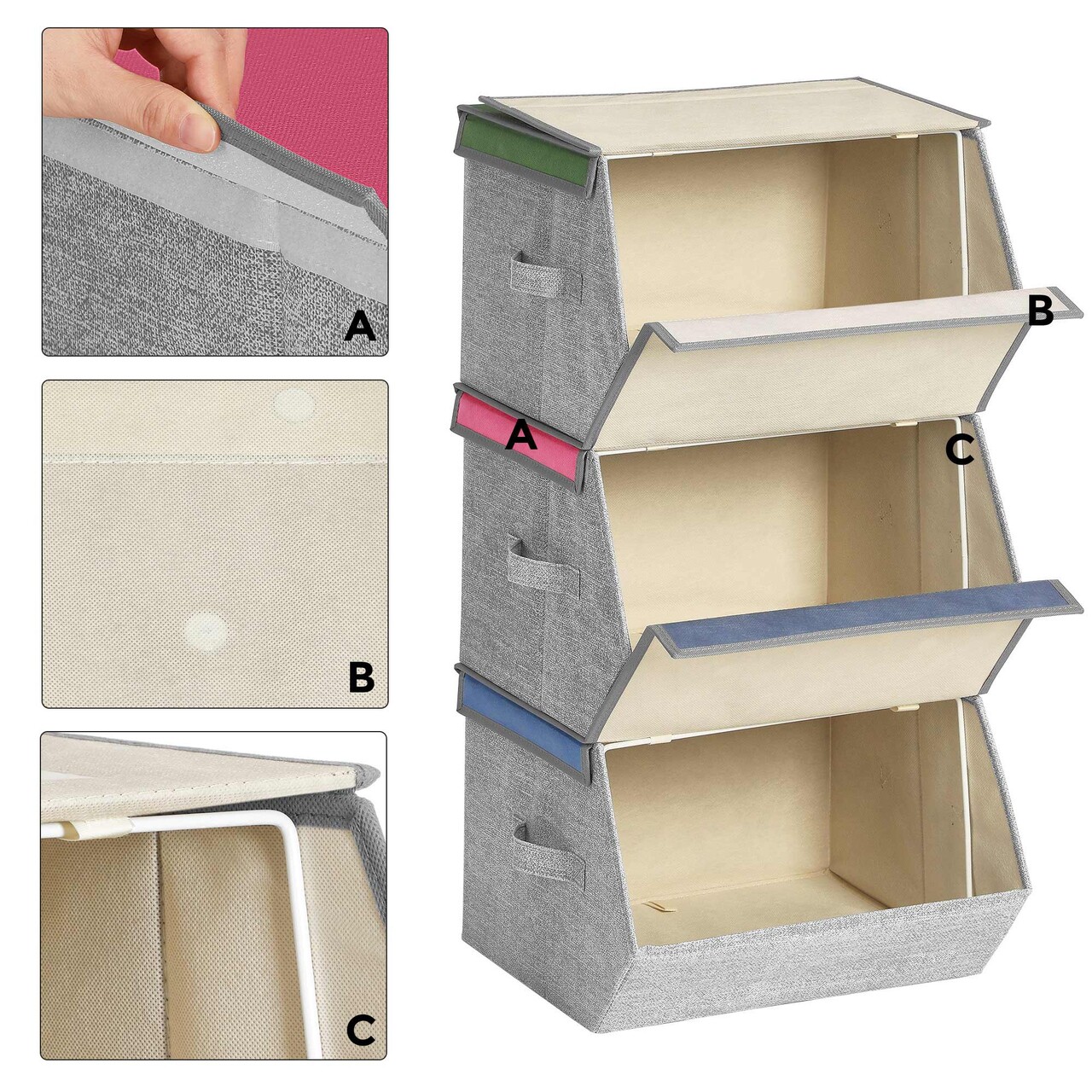 A

B

C

B

A

C