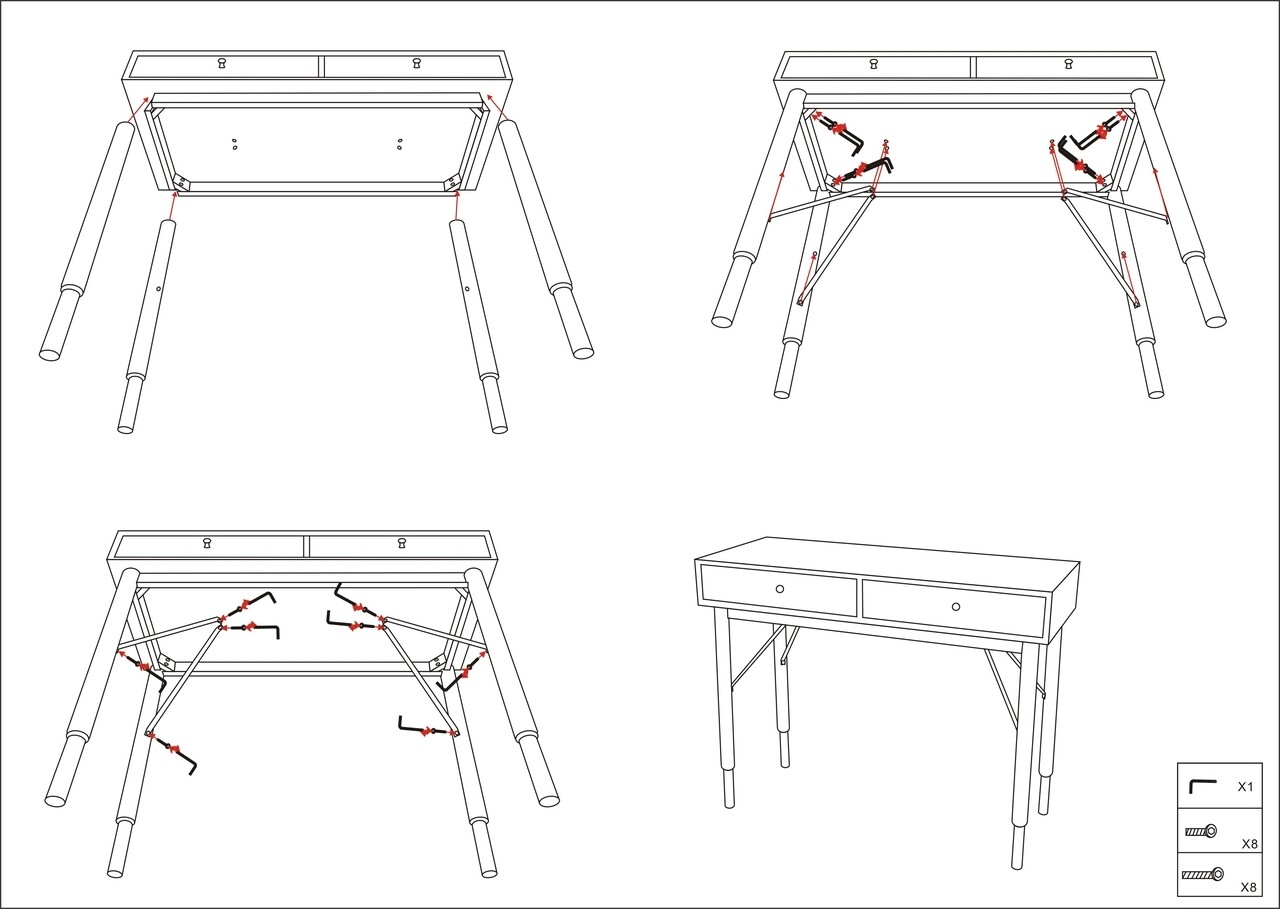 X1

X8

X8