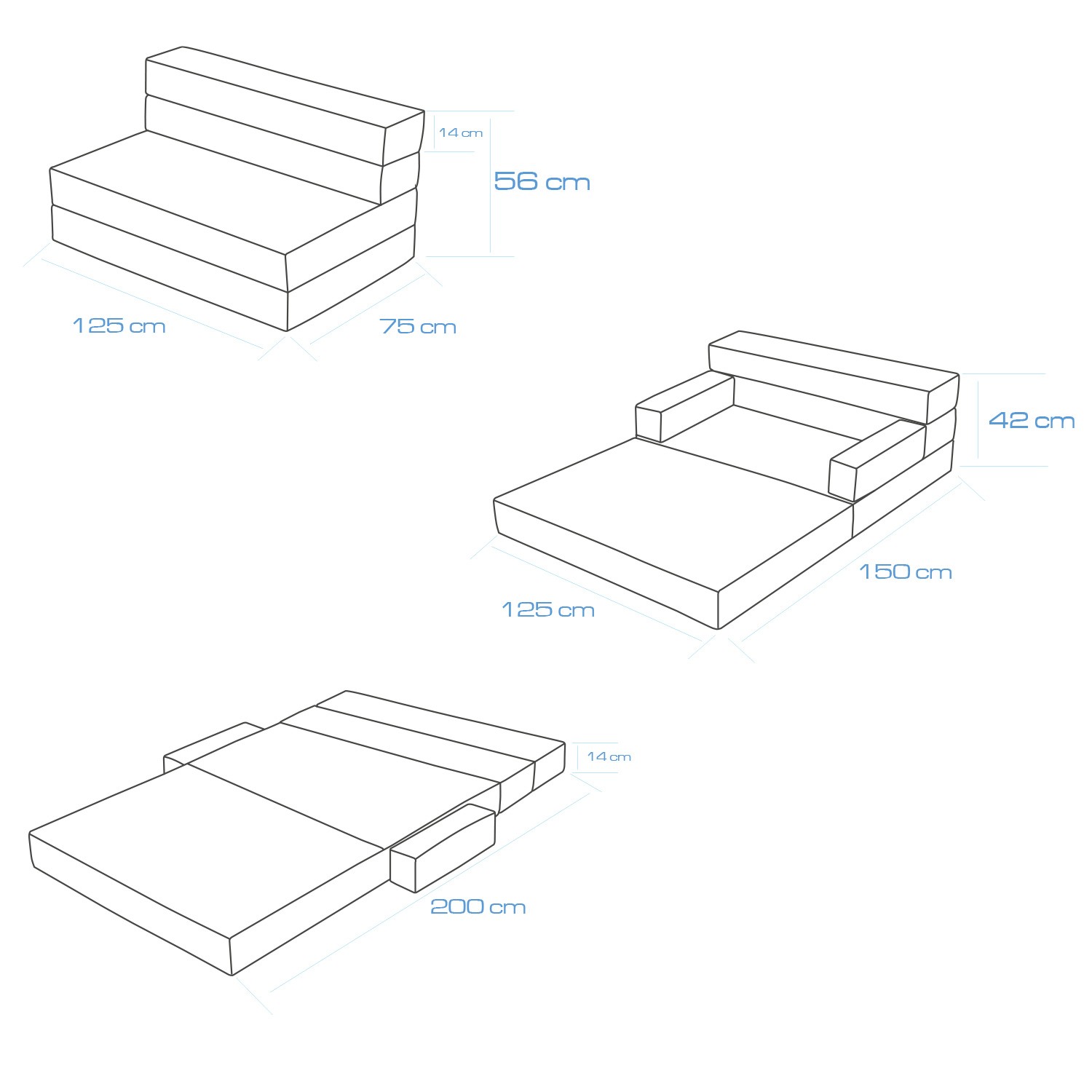 14 cm

56 cm

125 cm

75 cm

42 cm

150 cm

125 cm

14 cm

200 cm