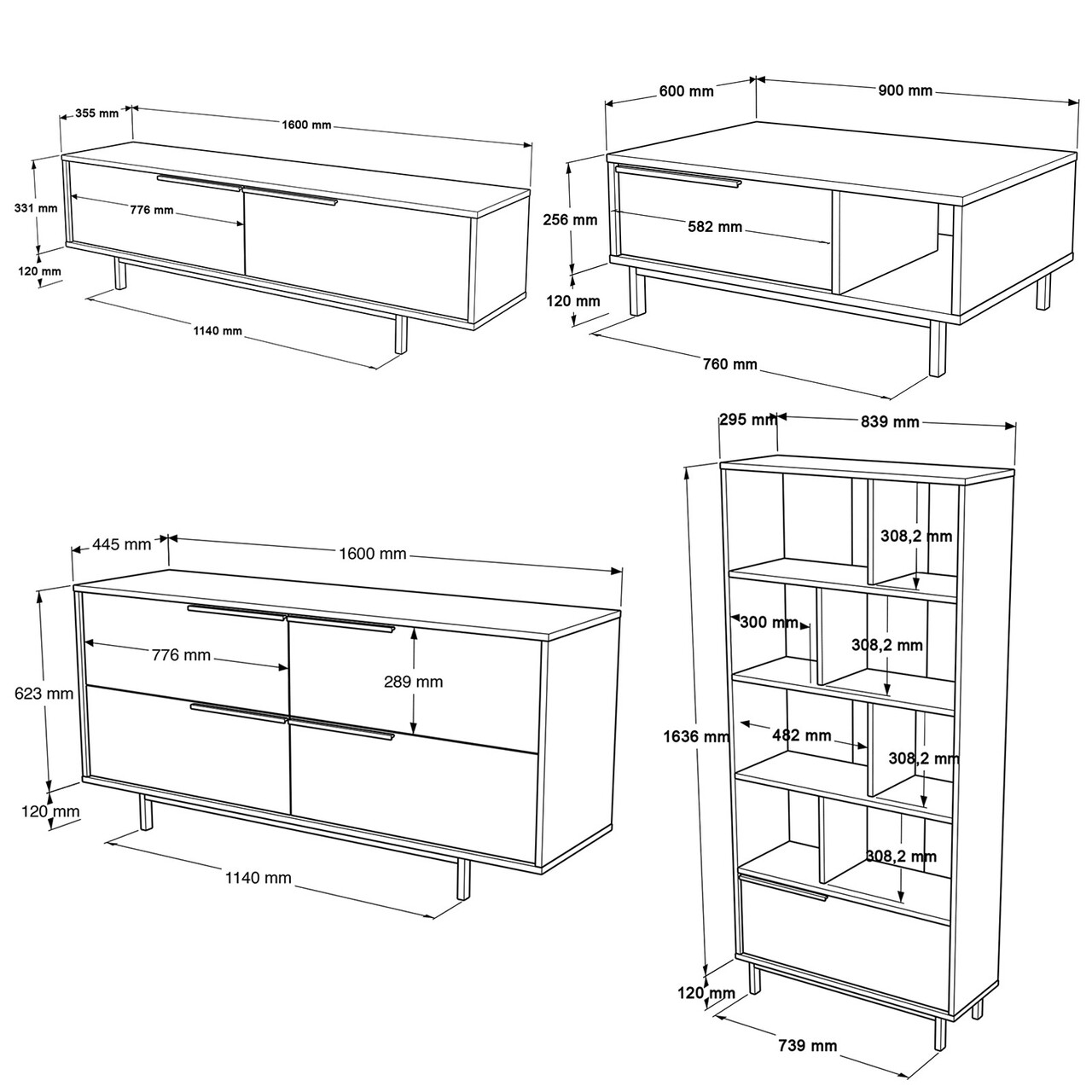 355 mm
1600 mm
331 mm
776 mm
120 mm
1140 mm

600 mm
900 mm
256 mm
582 mm
120 mm
760 mm

445 mm
1600 mm
776 mm
289 mm
623 mm
120 mm
1140 mm

295 mm
839 mm
308,2 mm
300 mm
308,2 mm
1636 mm
482 mm
308,2 mm
308,2 mm
120 mm
739 mm