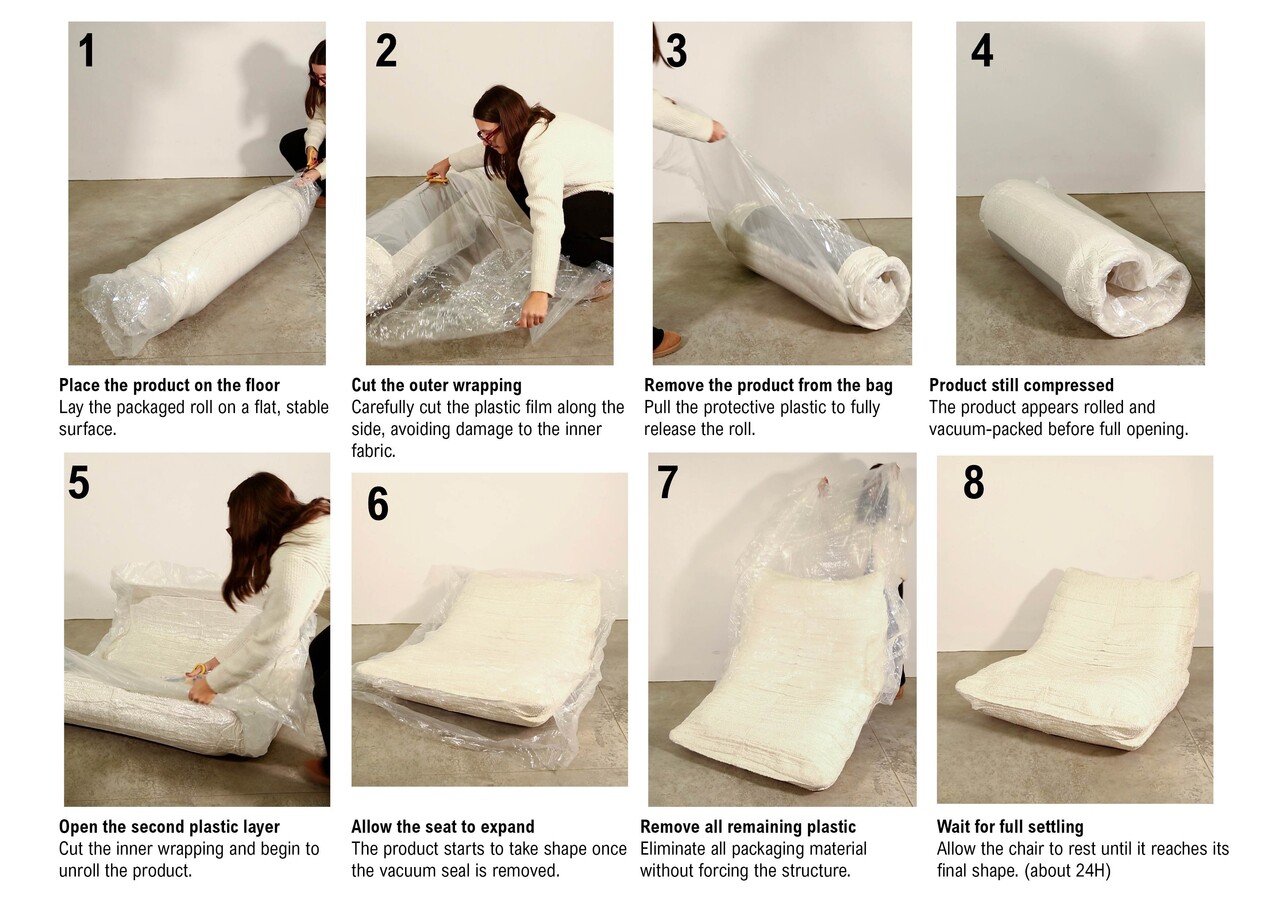 1

Place the product on the floor
Lay the packaged roll on a flat, stable surface.

2

Cut the outer wrapping
Carefully cut the plastic film along the side, avoiding damage to the inner fabric.

3

Remove the product from the bag
Pull the protective plastic to fully release the roll.

4

Product still compressed
The product appears rolled and vacuum-packed before full opening.

5

Open the second plastic layer
Cut the inner wrapping and begin to unroll the product.

6

Allow the seat to expand
The product starts to take shape once the vacuum seal is removed.

7

Remove all remaining plastic
Eliminate all packaging material without forcing the structure.

8

Wait for full settling
Allow the chair to rest until it reaches its final shape. (about 24H)